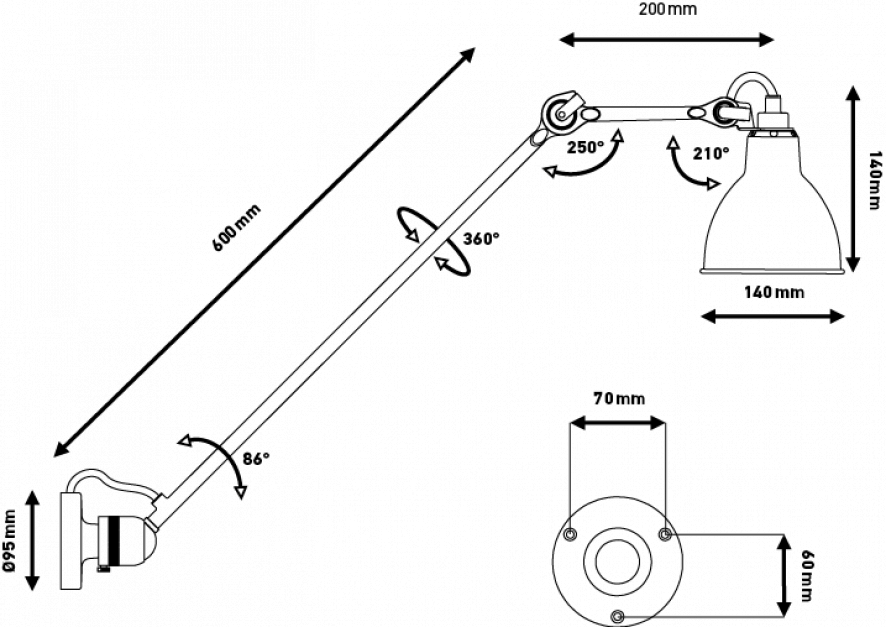 200mm

600mm

250°

210°

140mm

360°

140mm

86°

70mm

Ø95mm

60mm